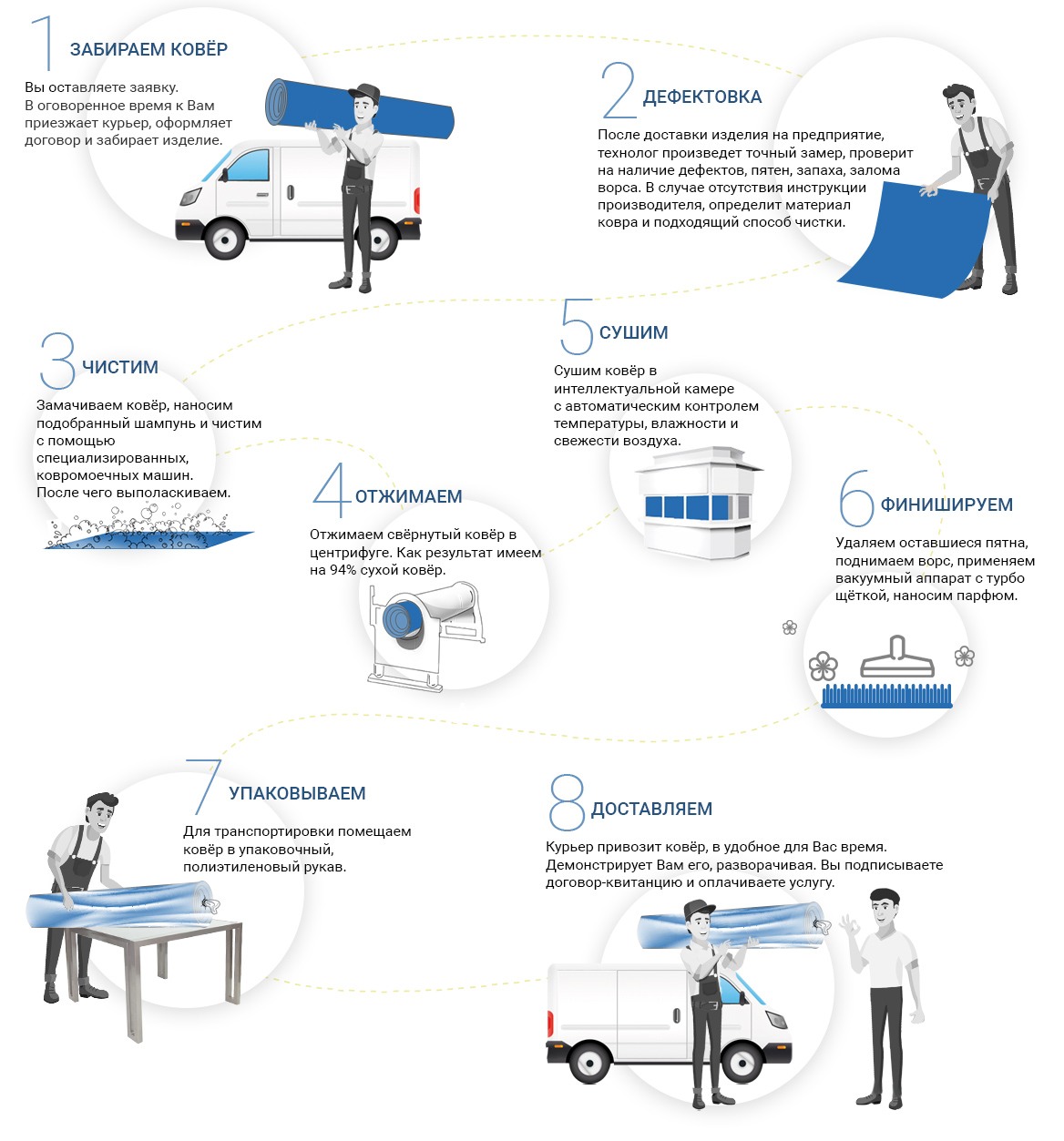 1 ЗАБИРАЕМ КОВЁР

Вы оставляете заявку. В оговоренное время к Вам приезжает курьер, оформляет договор и забирает изделие.

2 ДЕФЕКТОВКА

После доставки изделия на предприятие, технолог произведет точный замер, проверит на наличие дефектов, пятен, запаха, залома ворса. В случае отсутствия инструкции производителя, определит материал ковра и подходящий способ чистки.

3 ЧИСТИМ

Замачиваем ковёр, наносим подобранный шампунь и чистим с помощью специализированных, ковромоечных машин. После чего выполаскиваем.

4 ОТЖИМАЕМ

Отжимаем свёрнутый ковёр в центрифуге. Как результат имеем на 94% сухой ковёр.

5 СУШИМ

Сушим ковёр в интеллектуальной камере с автоматическим контролем температуры, влажности и свежести воздуха.

6 ФИНИШИРУЕМ

Удаляем оставшиеся пятна, поднимаем ворс, применяем вакуумный аппарат с турбо щёткой, наносим парфюм.

7 УПАКОВЫВАЕМ

Для транспортировки помещаем ковёр в упаковочный, полиэтиленовый рукав.

8 ДОСТАВЛЯЕМ

Курьер привозит ковёр, в удобное для Вас время. Демонстрирует Вам его, разворачивая. Вы подписываете договор-квитанцию и оплачиваете услугу.